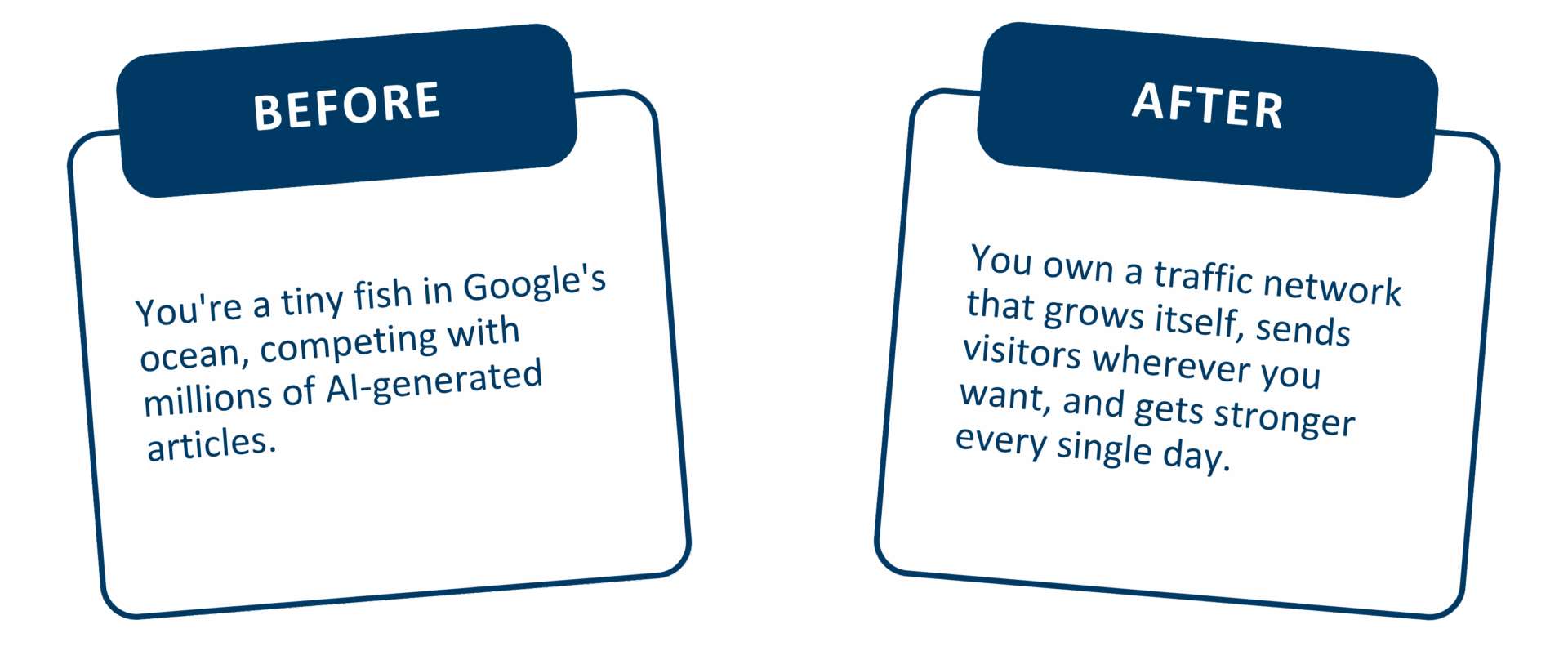 BEFORE

You're a tiny fish in Google's ocean, competing with millions of AI-generated articles.

AFTER

You own a traffic network that grows itself, sends visitors wherever you want, and gets stronger every single day.